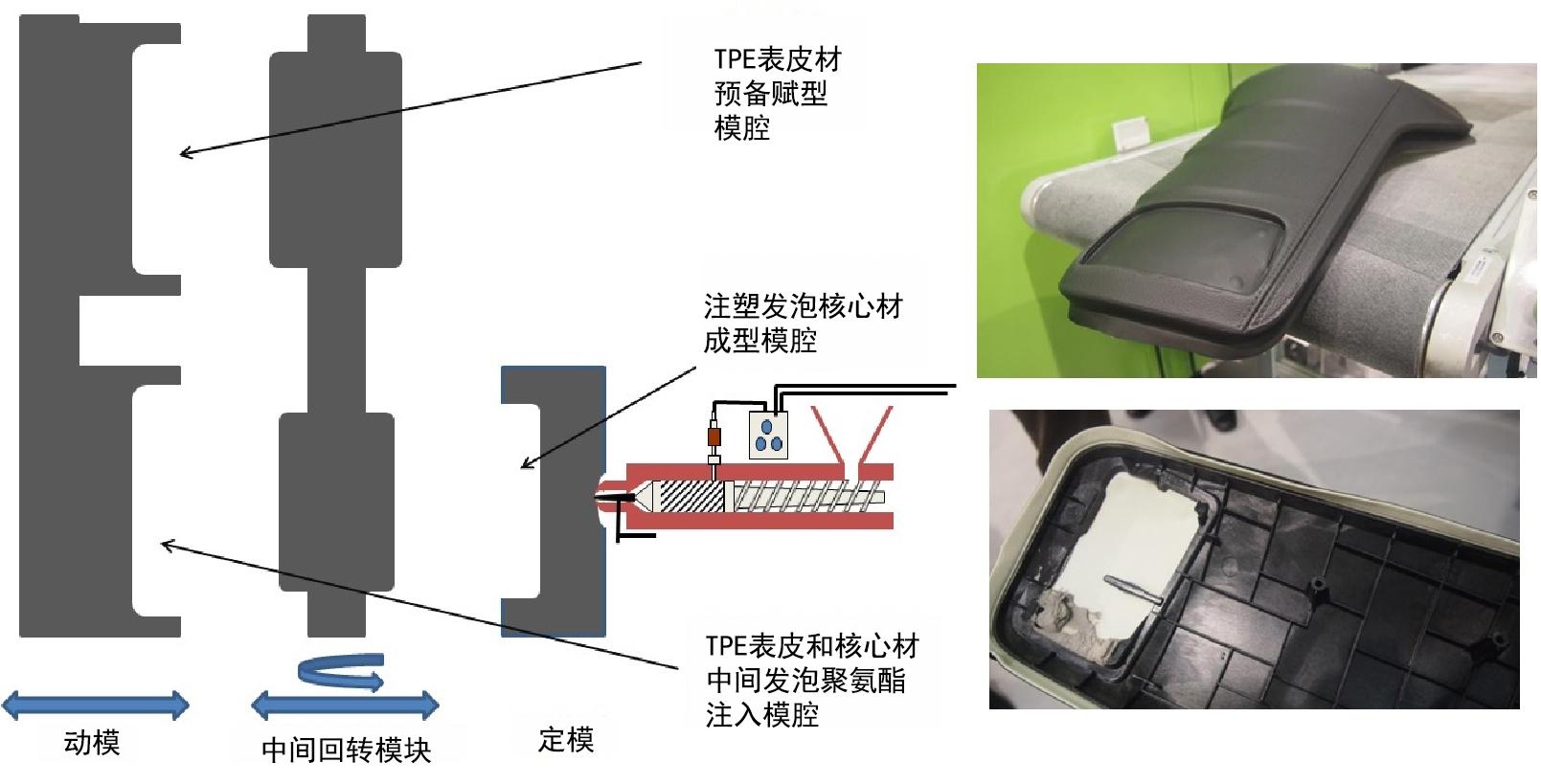 TPE表皮材
预备赋型
模腔

注塑发泡核心材
成型模腔

TPE表皮和核心材
中间发泡聚氨酯
注入模腔

动模

中间回转模块

定模